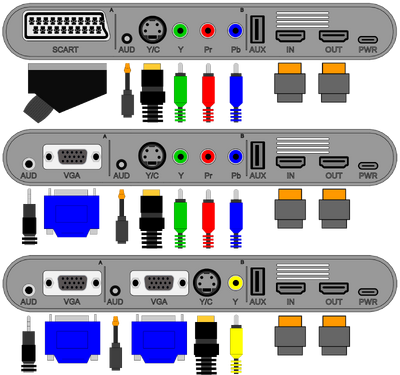 A
B
SCART
AUD
Y/C
Y
Pr
Pb
AUX
IN
OUT
PWR

A
B
AUD
VGA
AUD
Y/C
Y
Pr
Pb
AUX
IN
OUT
PWR

A
B
AUD
VGA
AUD
VGA
Y/C
Y
AUX
IN
OUT
PWR